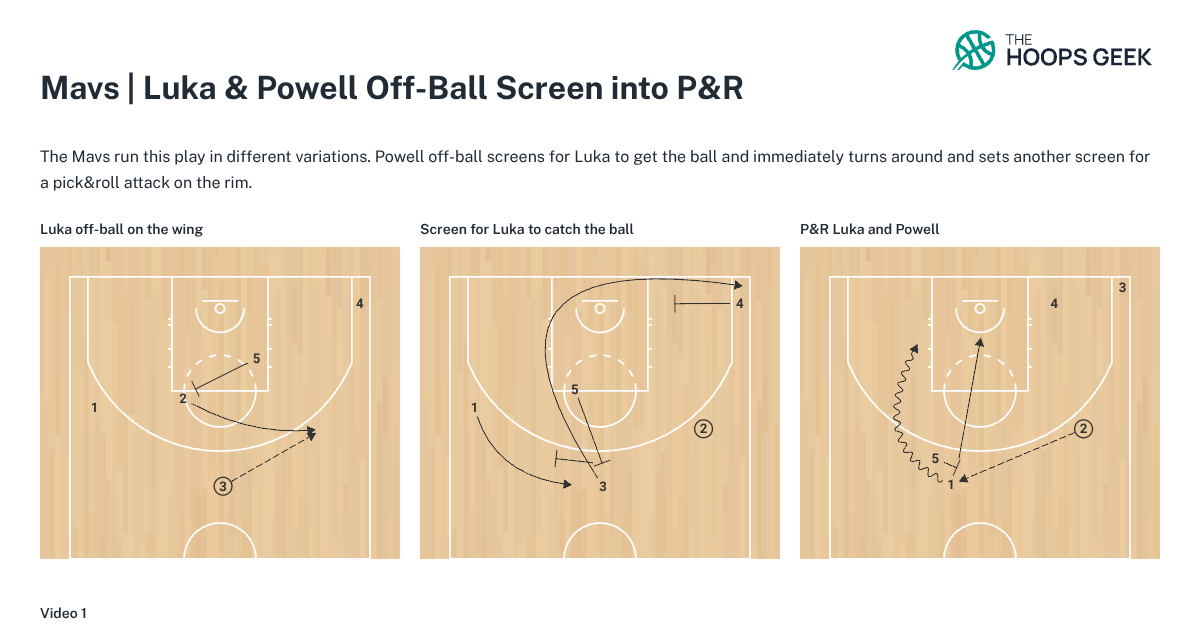 THE HOOPS GEEK

Mavs | Luka & Powell Off-Ball Screen into P&R

The Mavs run this play in different variations. Powell off-ball screens for Luka to get the ball and immediately turns around and sets another screen for a pick&roll attack on the rim.

Luka off-ball on the wing

4
5
2
1
3

Screen for Luka to catch the ball

4
5
1
2
3

P&R Luka and Powell

3
4
2
5
1

Video 1